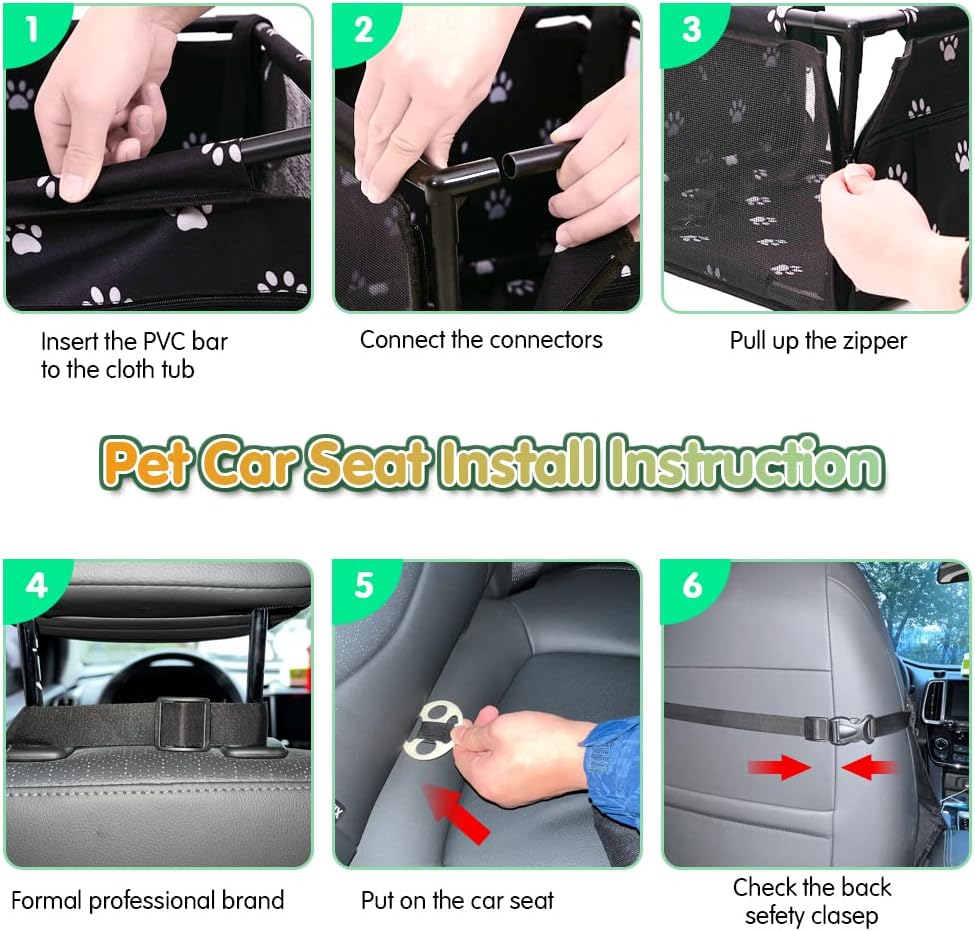 1

Insert the PVC bar to the cloth tub

2

Connect the connectors

3

Pull up the zipper

Pet Car Seat Install Instruction

4

Formal professional brand

5

Put on the car seat

6

Check the back sefety clasep